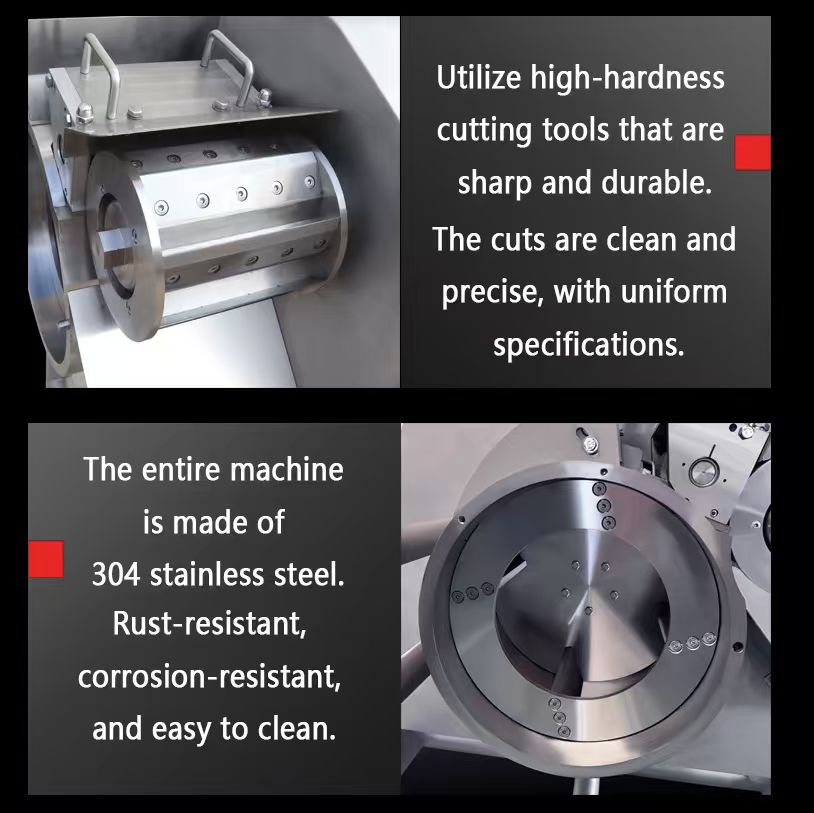 Utilize high-hardness cutting tools that are sharp and durable. The cuts are clean and precise, with uniform specifications.

The entire machine is made of 304 stainless steel. Rust-resistant, corrosion-resistant, and easy to clean.