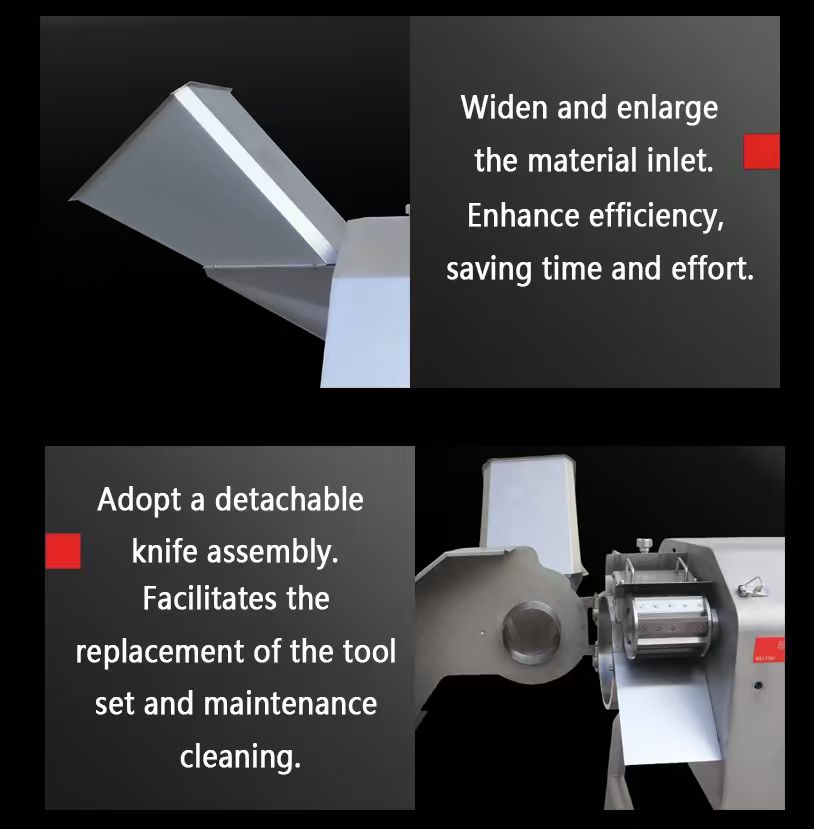 Widen and enlarge the material inlet. Enhance efficiency, saving time and effort.

Adopt a detachable knife assembly. Facilitates the replacement of the tool set and maintenance cleaning.