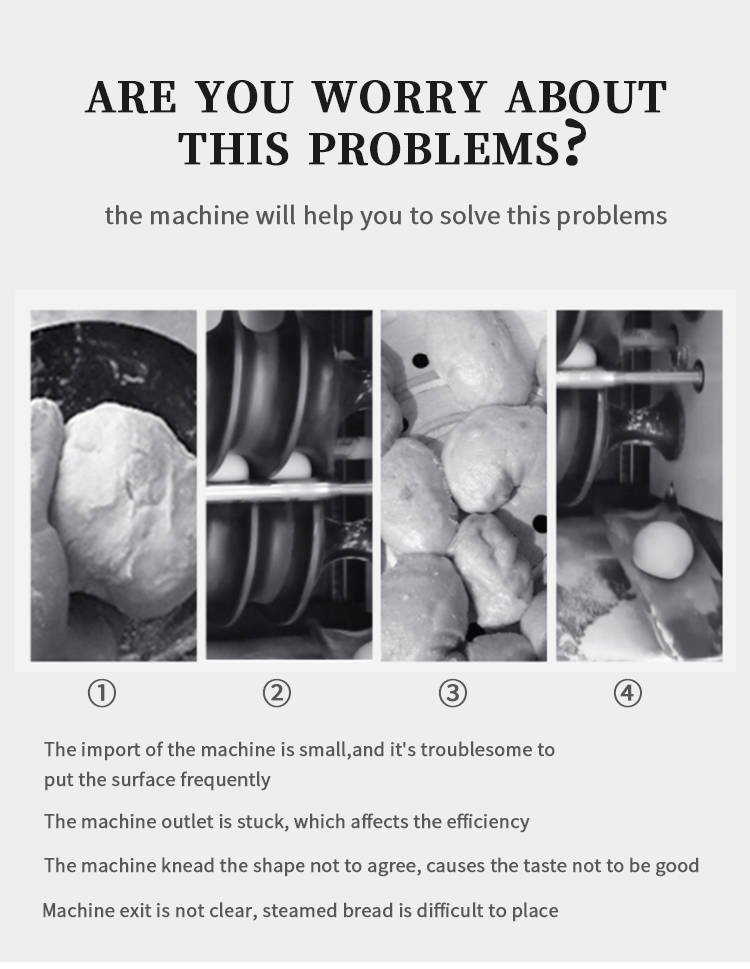 ARE YOU WORRY ABOUT THIS PROBLEMS?

the machine will help you to solve this problems

①

②

③

④

The import of the machine is small,and it's troublesome to put the surface frequently

The machine outlet is stuck, which affects the efficiency

The machine knead the shape not to agree, causes the taste not to be good

Machine exit is not clear, steamed bread is difficult to place