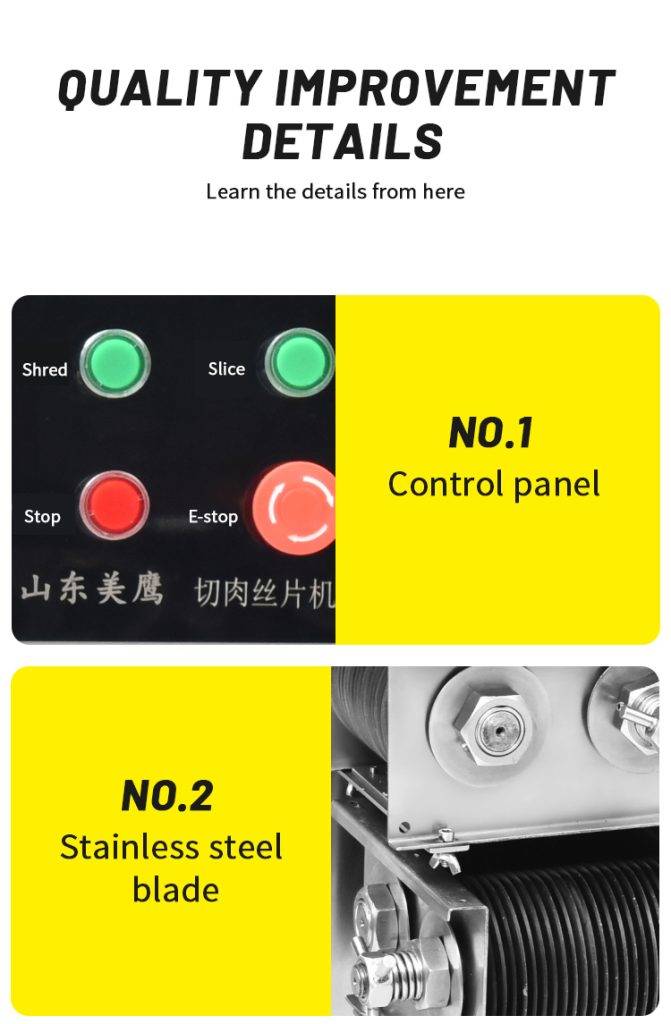 QUALITY IMPROVEMENT DETAILS

Learn the details from here

Shred

Slice

Stop

E-stop

山东美鹰 切肉丝片机

NO.1
Control panel

NO.2
Stainless steel blade